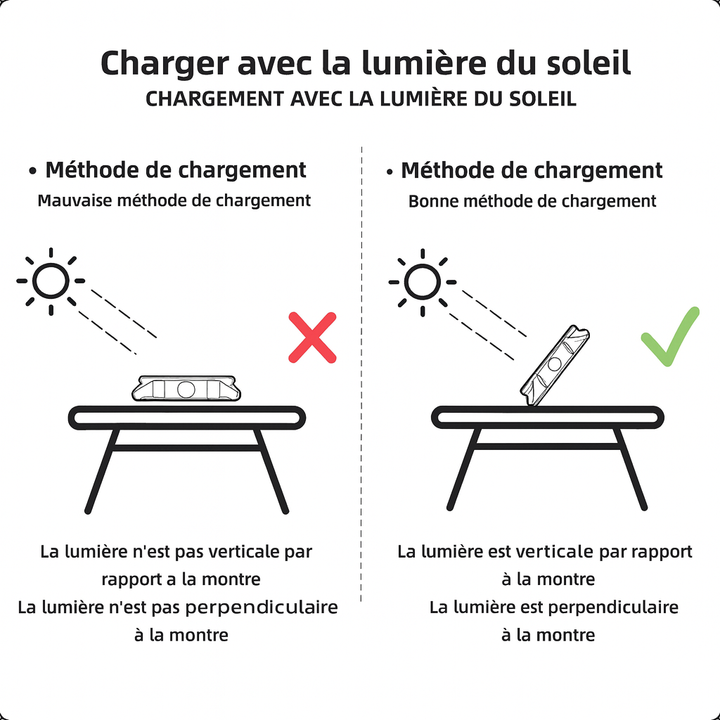 Charger avec la lumière du soleil
CHARGEMENT AVEC LA LUMIÈRE DU SOLEIL

• Méthode de chargement
Mauvaise méthode de chargement

La lumière n'est pas verticale par rapport a la montre
La lumière n'est pas perpendiculaire à la montre

• Méthode de chargement
Bonne méthode de chargement

La lumière est verticale par rapport à la montre
La lumière est perpendiculaire à la montre